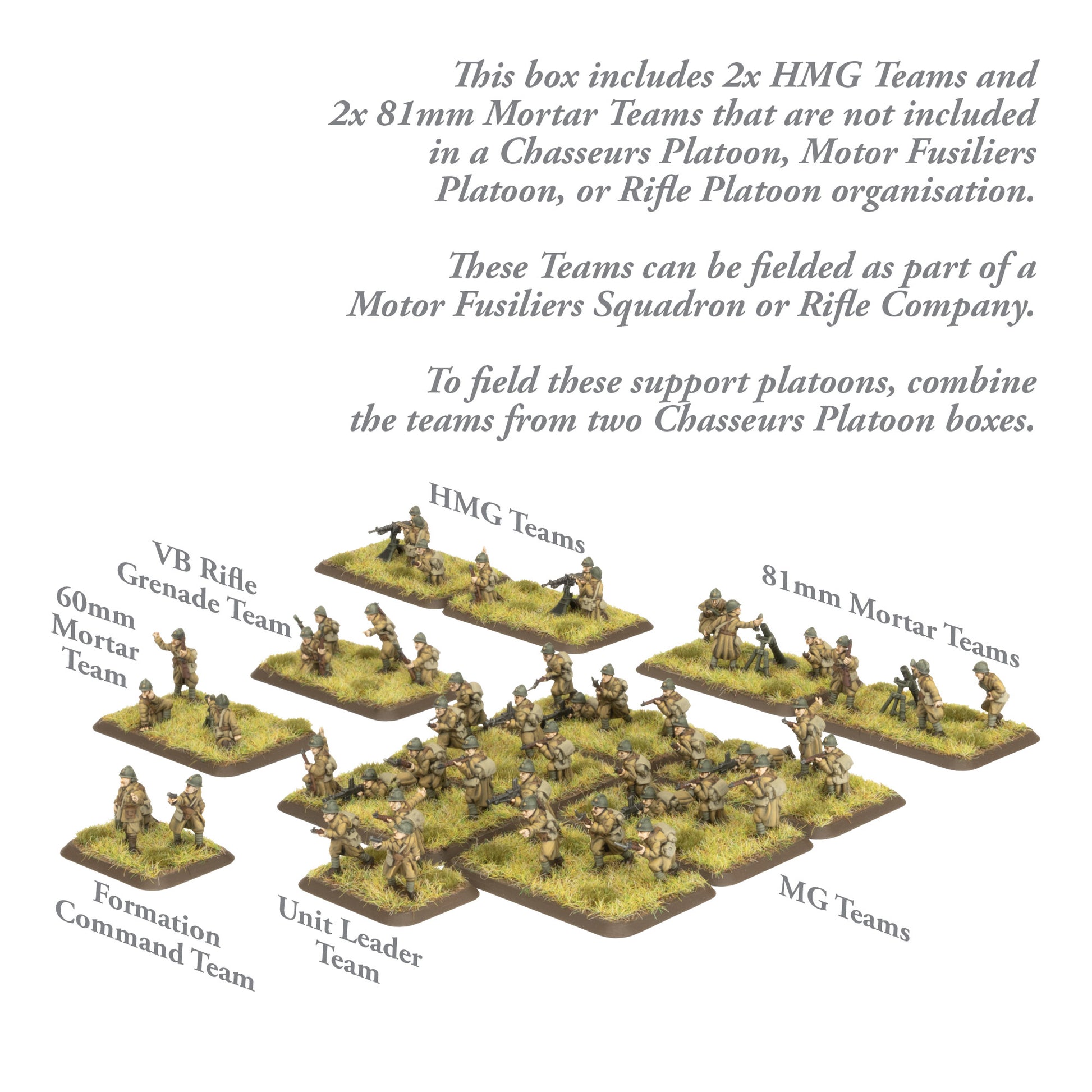 This box includes 2x HMG Teams and 2x 81mm Mortar Teams that are not included in a Chasseurs Platoon, Motor Fusiliers Platoon, or Rifle Platoon organisation.

These Teams can be fielded as part of a Motor Fusiliers Squadron or Rifle Company.

To field these support platoons, combine the teams from two Chasseurs Platoon boxes.

HMG Teams

VB Rifle Grenade Team

60mm Mortar Team

81mm Mortar Teams

Formation Command Team

Unit Leader Team

MG Teams